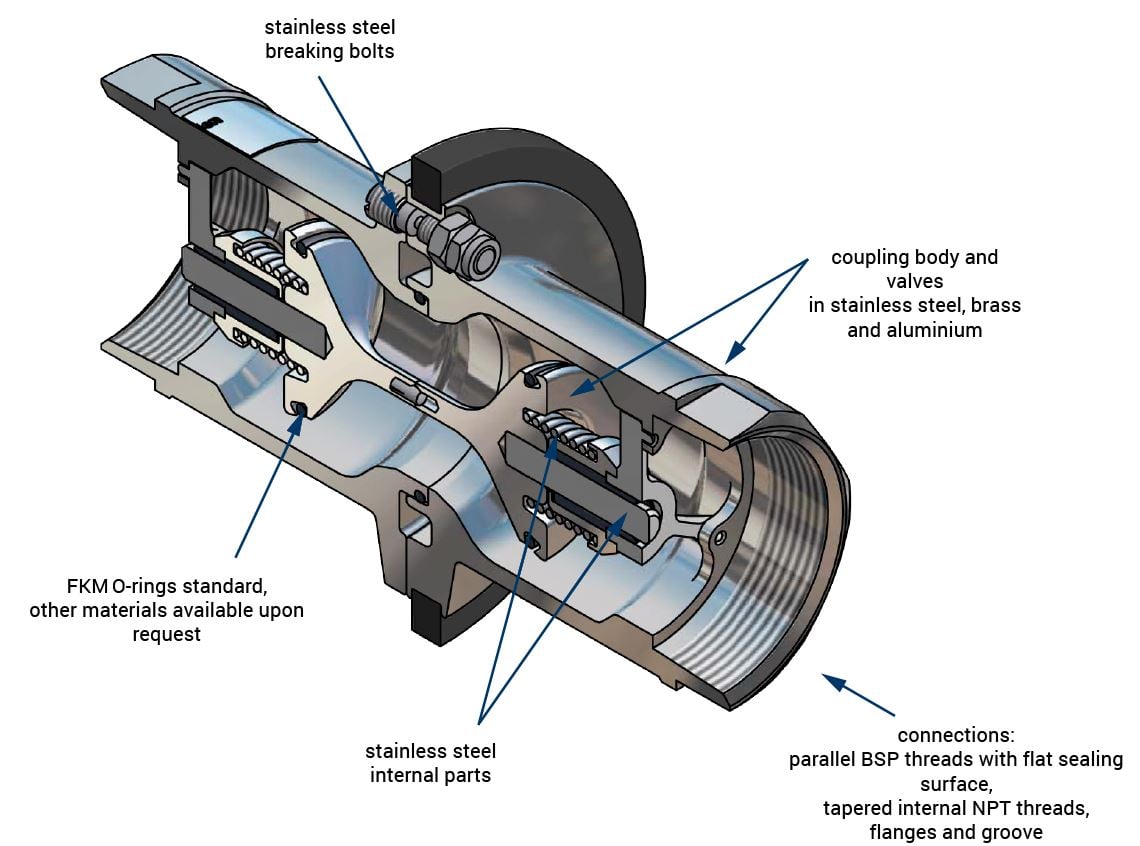 stainless steel
breaking bolts

coupling body and
valves
in stainless steel, brass
and aluminium

FKM O-rings standard,
other materials available upon
request

stainless steel
internal parts

connections:
parallel BSP threads with flat sealing
surface,
tapered internal NPT threads,
flanges and groove